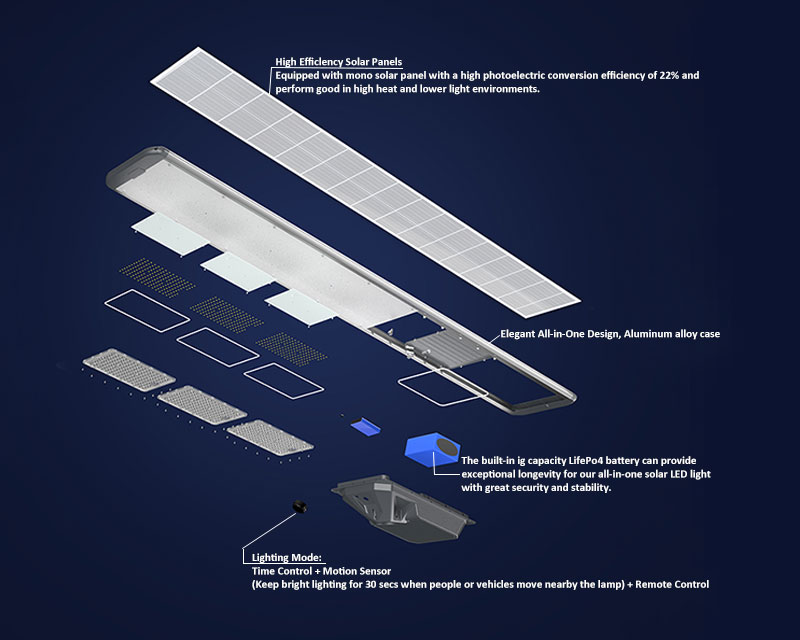 High Efficiency Solar Panels
Equipped with mono solar panel with a high photoelectric conversion efficiency of 22% and perform good in high heat and lower light environments.

Elegant All-in-One Design, Aluminum alloy case

The built-in ig capacity LifePo4 battery can provide exceptional longevity for our all-in-one solar LED light with great security and stability.

Lighting Mode:
Time Control + Motion Sensor
(Keep bright lighting for 30 secs when people or vehicles move nearby the lamp) + Remote Control